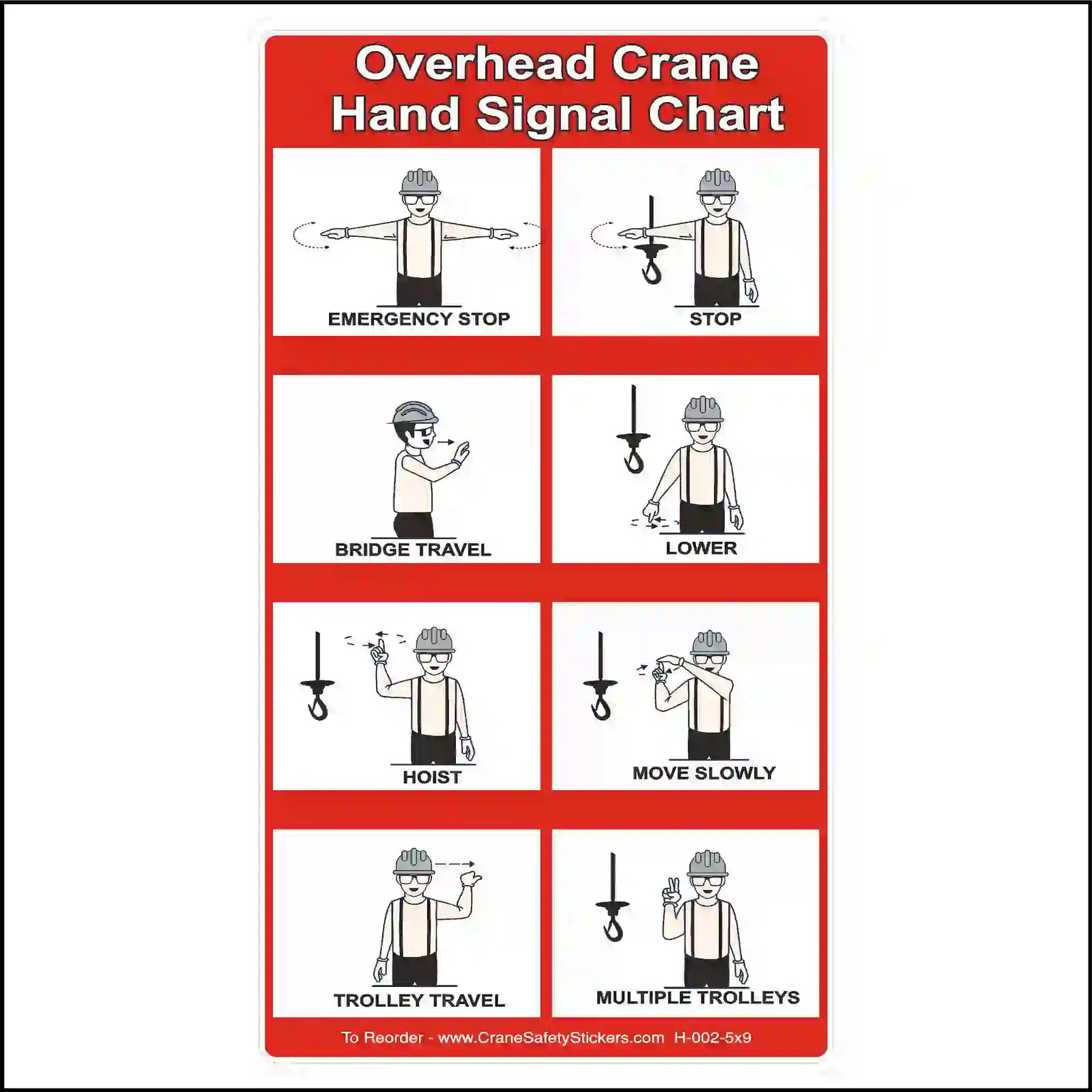 Overhead Crane Hand Signal Chart

EMERGENCY STOP

STOP

BRIDGE TRAVEL

LOWER

HOIST

MOVE SLOWLY

TROLLEY TRAVEL

MULTIPLE TROLLEYS

To Reorder - www.CraneSafetyStickers.com H-002-5x9