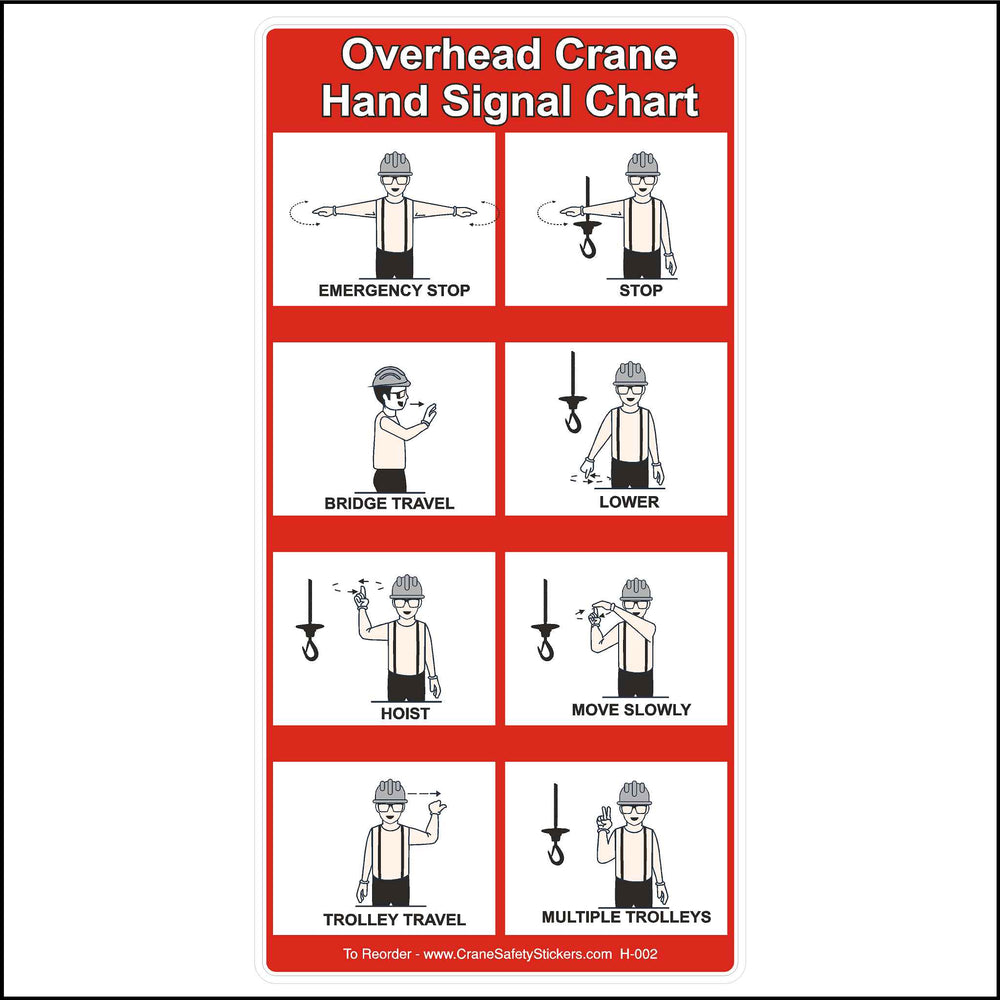 Overhead Crane Hand Signal Chart

EMERGENCY STOP

STOP

BRIDGE TRAVEL

LOWER

HOIST

MOVE SLOWLY

TROLLEY TRAVEL

MULTIPLE TROLLEYS

To Reorder - www.CraneSafetyStickers.com H-002