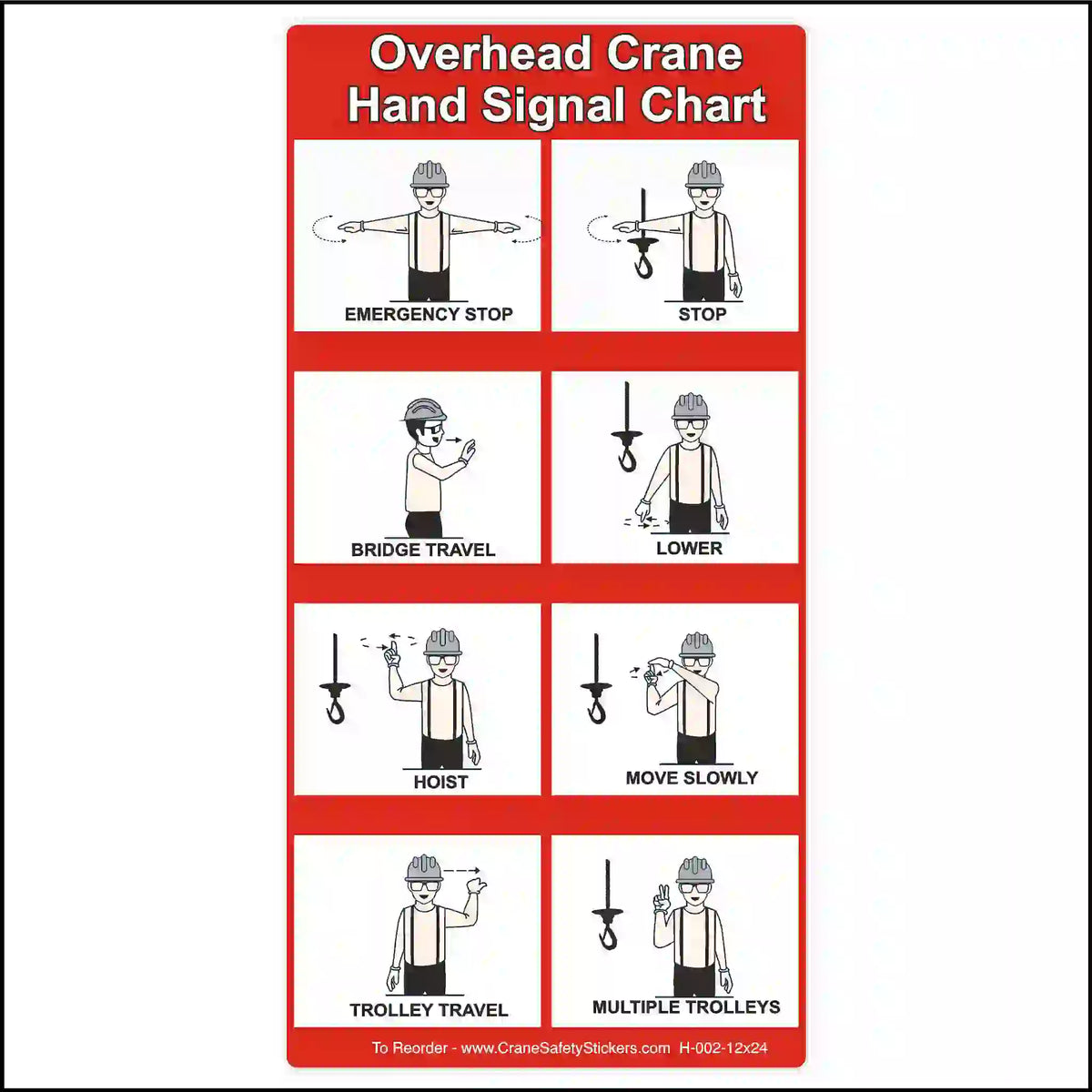 Overhead Crane Hand Signal Chart

EMERGENCY STOP

STOP

BRIDGE TRAVEL

LOWER

HOIST

MOVE SLOWLY

TROLLEY TRAVEL

MULTIPLE TROLLEYS

To Reorder - www.CraneSafetyStickers.com H-002-12x24