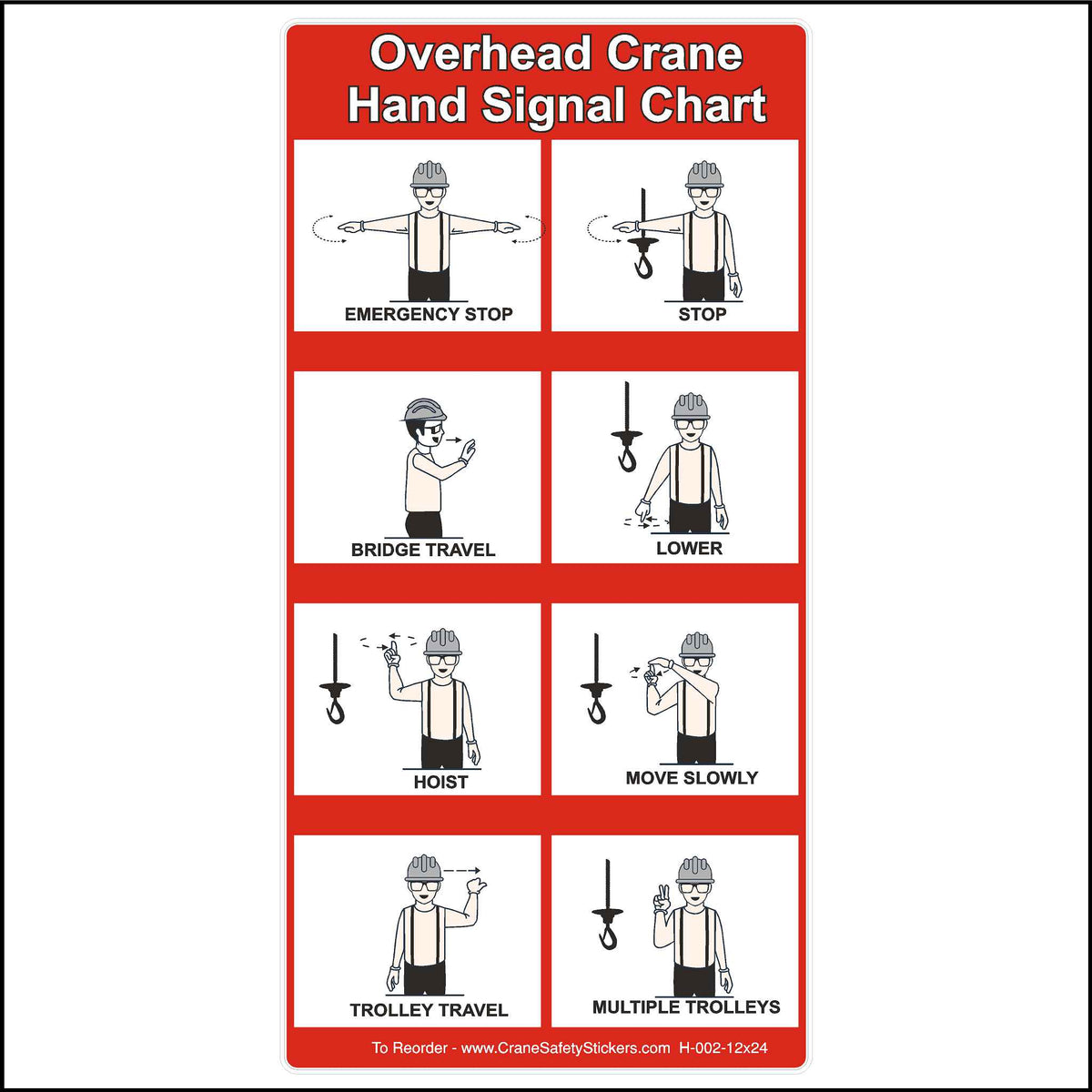 Overhead Crane Hand Signal Chart

EMERGENCY STOP

STOP

BRIDGE TRAVEL

LOWER

HOIST

MOVE SLOWLY

TROLLEY TRAVEL

MULTIPLE TROLLEYS

To Reorder - www.CraneSafetyStickers.com H-002-12x24