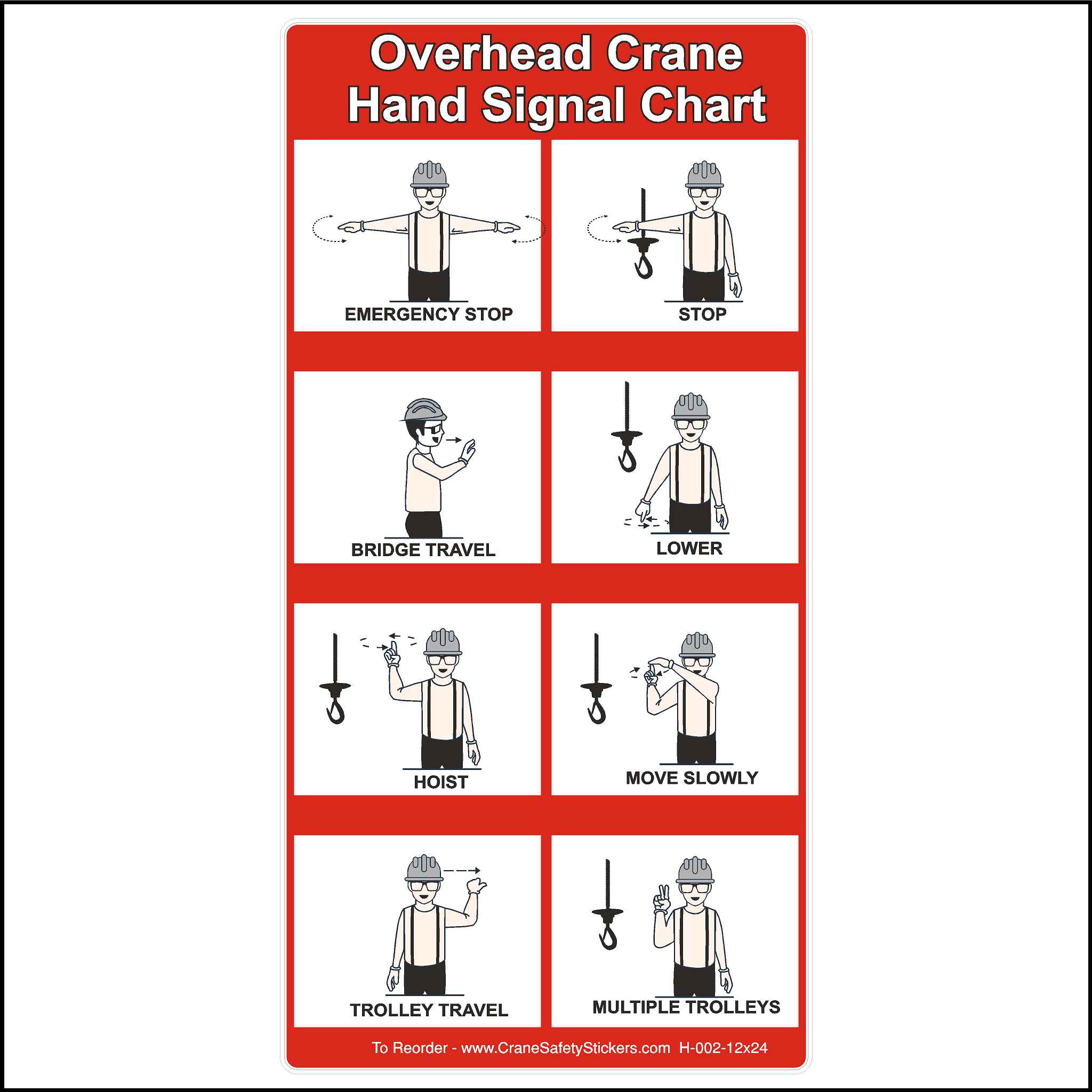 Overhead Crane Hand Signal Chart

EMERGENCY STOP

STOP

BRIDGE TRAVEL

LOWER

HOIST

MOVE SLOWLY

TROLLEY TRAVEL

MULTIPLE TROLLEYS

To Reorder - www.CraneSafetyStickers.com H-002-12x24