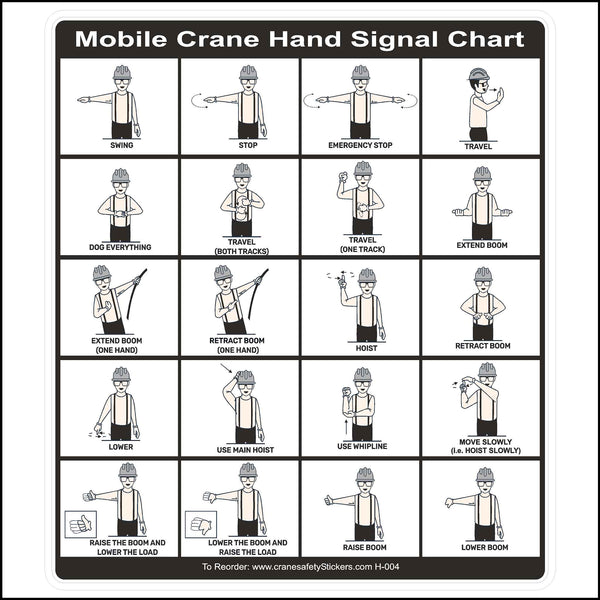 Mobile Crane Hand Signal Chart

SWING

STOP

EMERGENCY STOP

TRAVEL

DOG EVERYTHING

TRAVEL (BOTH TRACKS)

TRAVEL (ONE TRACK)

EXTEND BOOM

EXTEND BOOM (ONE HAND)

RETRACT BOOM (ONE HAND)

HOIST

RETRACT BOOM

LOWER

USE MAIN HOIST

USE WHIPLINE

MOVE SLOWLY (i.e. HOIST SLOWLY)

RAISE THE BOOM AND LOWER THE LOAD

LOWER THE BOOM AND RAISE THE LOAD

RAISE BOOM

LOWER BOOM

To Reorder: www.cranesafetyStickers.com H-004