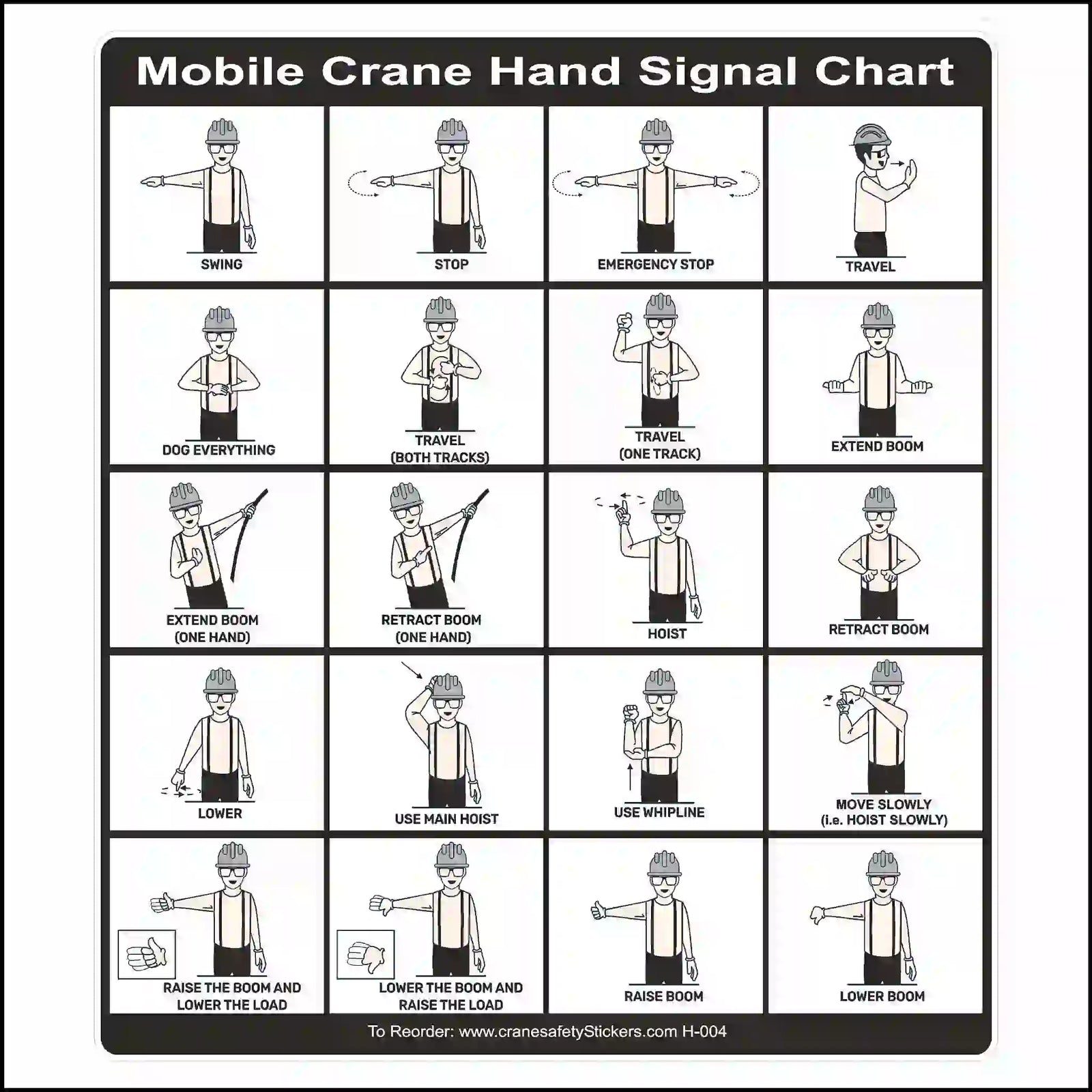 Mobile Crane Hand Signal Chart

SWING

STOP

EMERGENCY STOP

TRAVEL

DOG EVERYTHING

TRAVEL (BOTH TRACKS)

TRAVEL (ONE TRACK)

EXTEND BOOM

EXTEND BOOM (ONE HAND)

RETRACT BOOM (ONE HAND)

HOIST

RETRACT BOOM

LOWER

USE MAIN HOIST

USE WHIPLINE

MOVE SLOWLY (i.e. HOIST SLOWLY)

RAISE THE BOOM AND LOWER THE LOAD

LOWER THE BOOM AND RAISE THE LOAD

RAISE BOOM

LOWER BOOM

To Reorder: www.cranesafetyStickers.com H-004