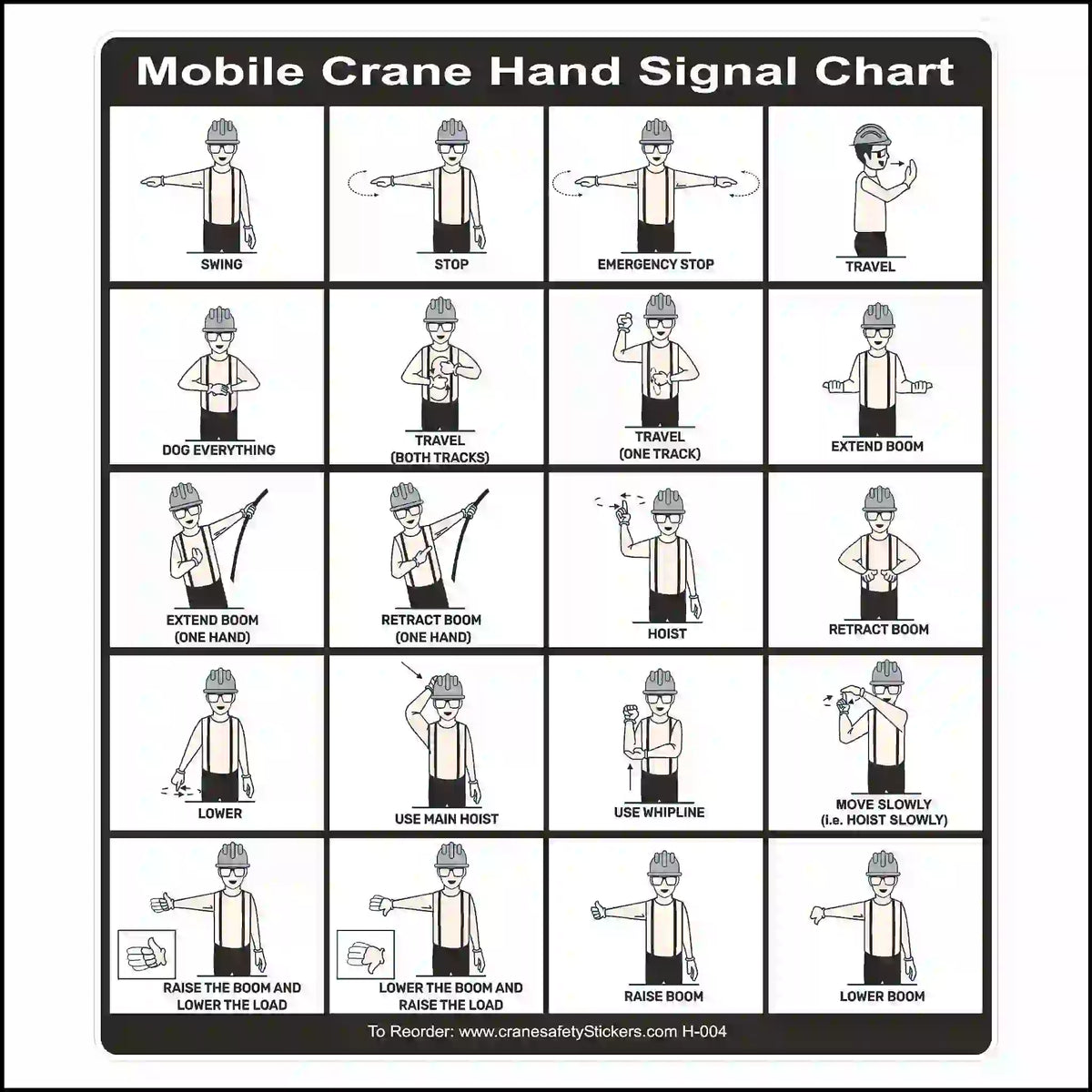 Mobile Crane Hand Signal Chart

SWING

STOP

EMERGENCY STOP

TRAVEL

DOG EVERYTHING

TRAVEL (BOTH TRACKS)

TRAVEL (ONE TRACK)

EXTEND BOOM

EXTEND BOOM (ONE HAND)

RETRACT BOOM (ONE HAND)

HOIST

RETRACT BOOM

LOWER

USE MAIN HOIST

USE WHIPLINE

MOVE SLOWLY (i.e. HOIST SLOWLY)

RAISE THE BOOM AND LOWER THE LOAD

LOWER THE BOOM AND RAISE THE LOAD

RAISE BOOM

LOWER BOOM

To Reorder: www.cranesafetyStickers.com H-004