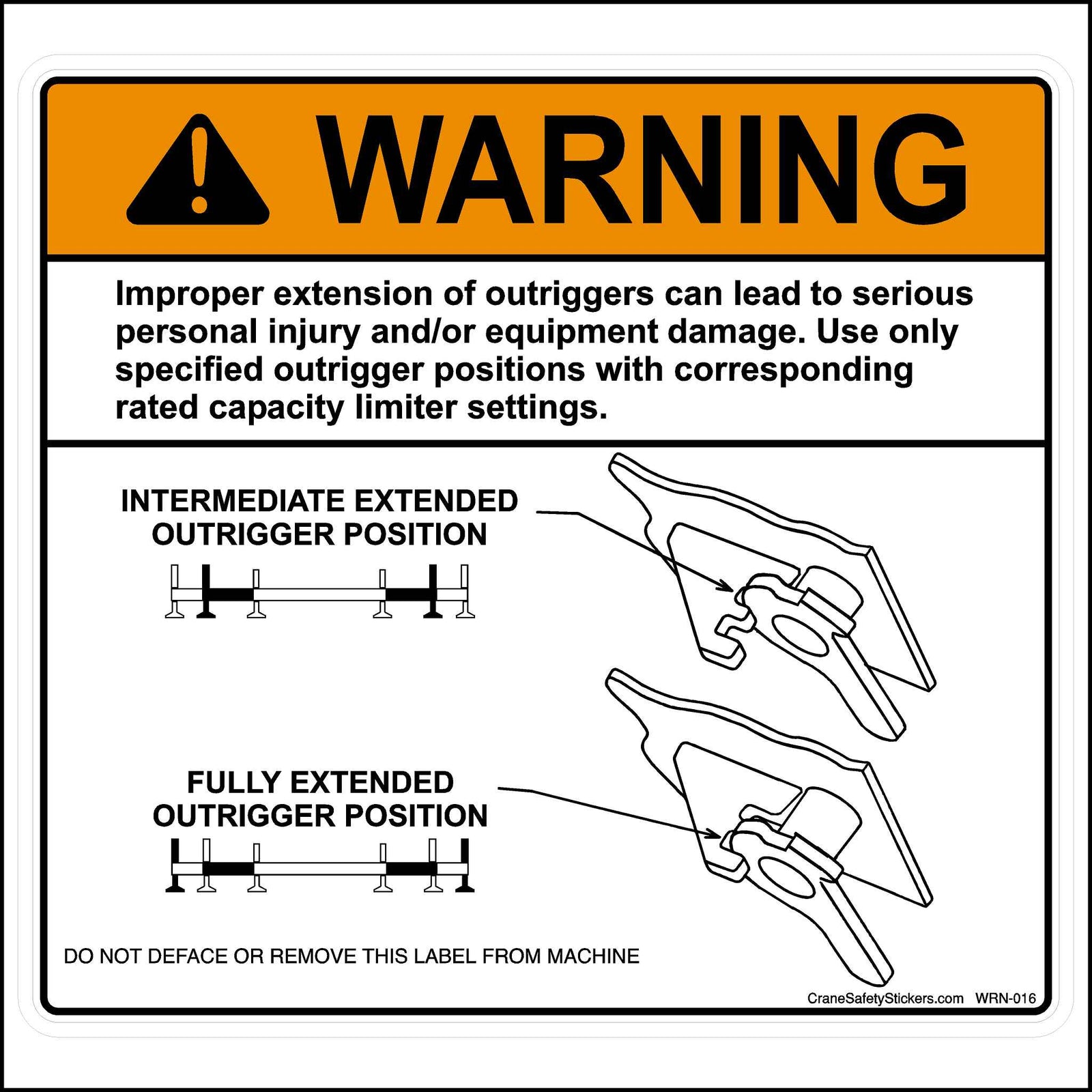 WARNING

Improper extension of outriggers can lead to serious personal injury and/or equipment damage. Use only specified outrigger positions with corresponding rated capacity limiter settings.

INTERMEDIATE EXTENDED OUTRIGGER POSITION

FULLY EXTENDED OUTRIGGER POSITION

DO NOT DEFACE OR REMOVE THIS LABEL FROM MACHINE

CraneSafetyStickers.com WRN-016